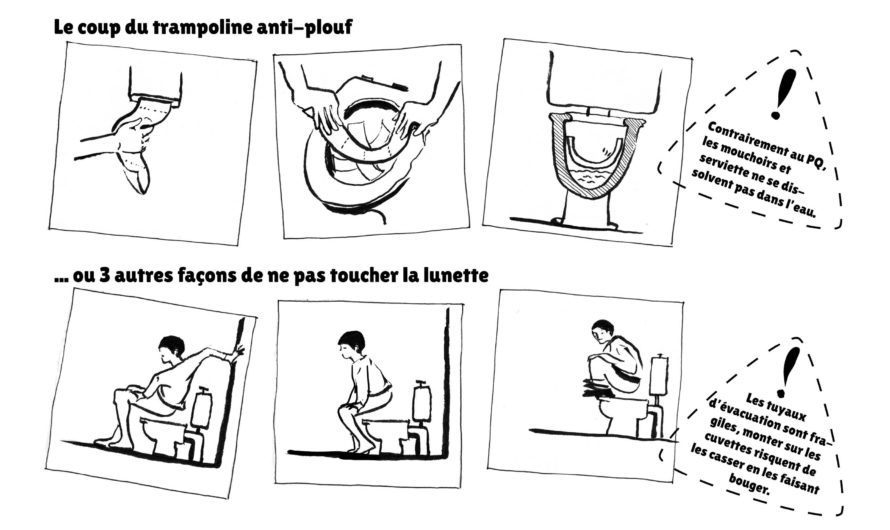 Le coup du trampoline anti-plouf

!

Contrairement au PQ, les mouchoirs et serviette ne se dissolvent pas dans l'eau.

... ou 3 autres façons de ne pas toucher la lunette

!

Les tuyaux d'évacuation sont fragiles, monter sur les cuvettes risquent de les casser en les faisant bouger.